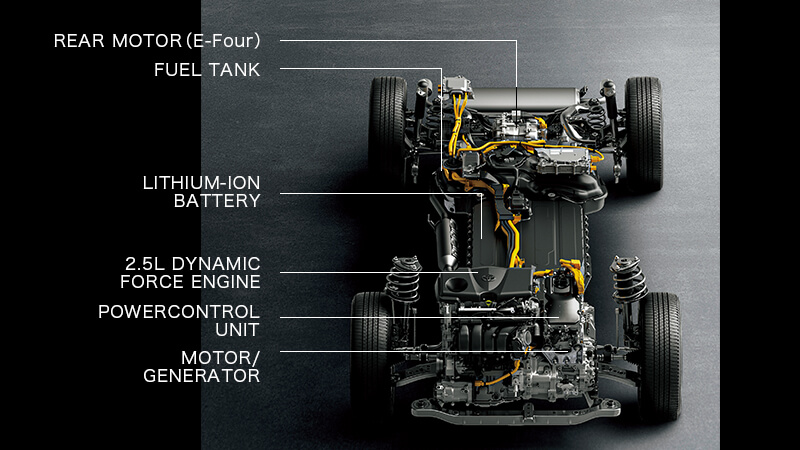 REAR MOTOR (E-Four)

FUEL TANK

LITHIUM-ION BATTERY

2.5L DYNAMIC FORCE ENGINE

POWERCONTROL UNIT

MOTOR/ GENERATOR